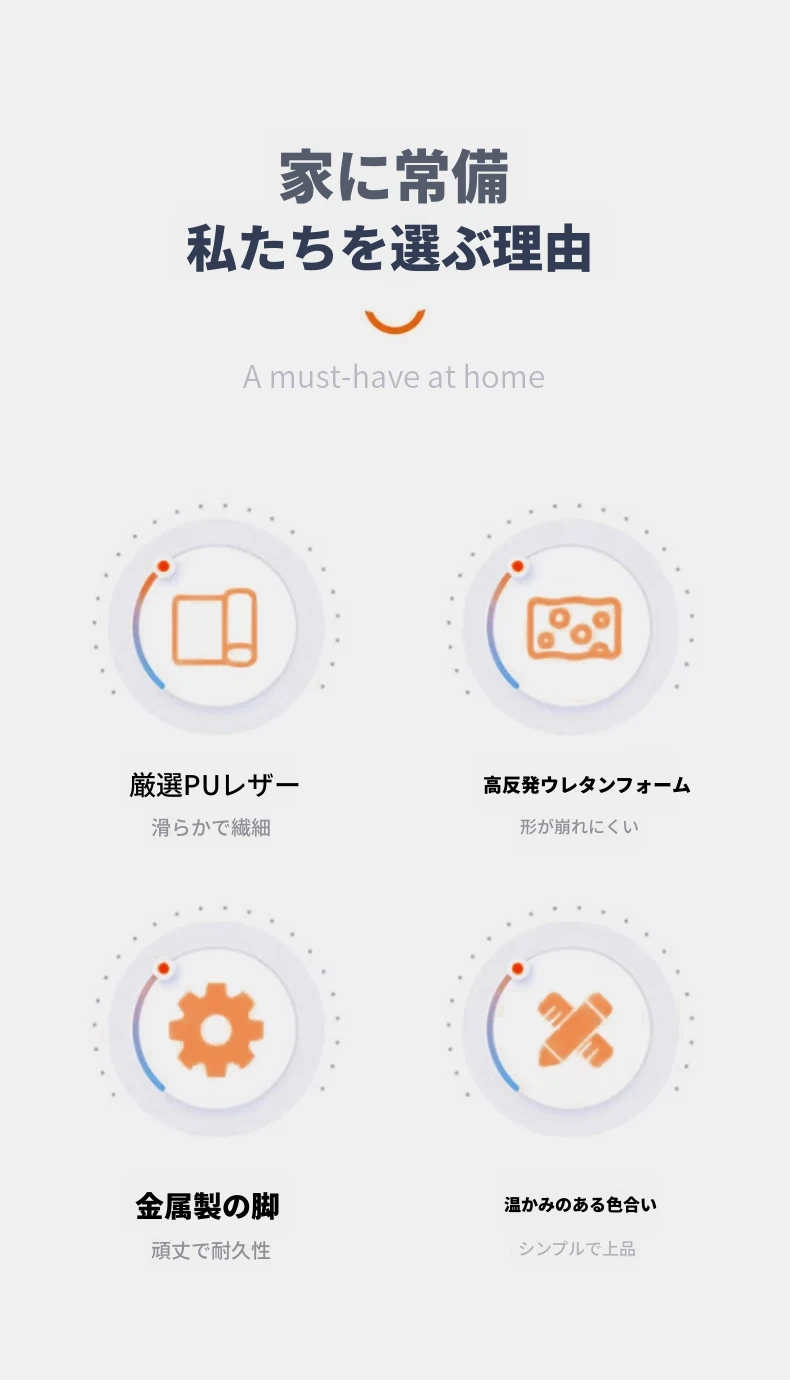 家に常備
私たちを選ぶ理由

A must-have at home

厳選PUレザー
滑らかで繊細

高反発ウレタンフォーム
形が崩れにくい

金属製の脚
頑丈で耐久性

温かみのある色合い
シンプルで上品