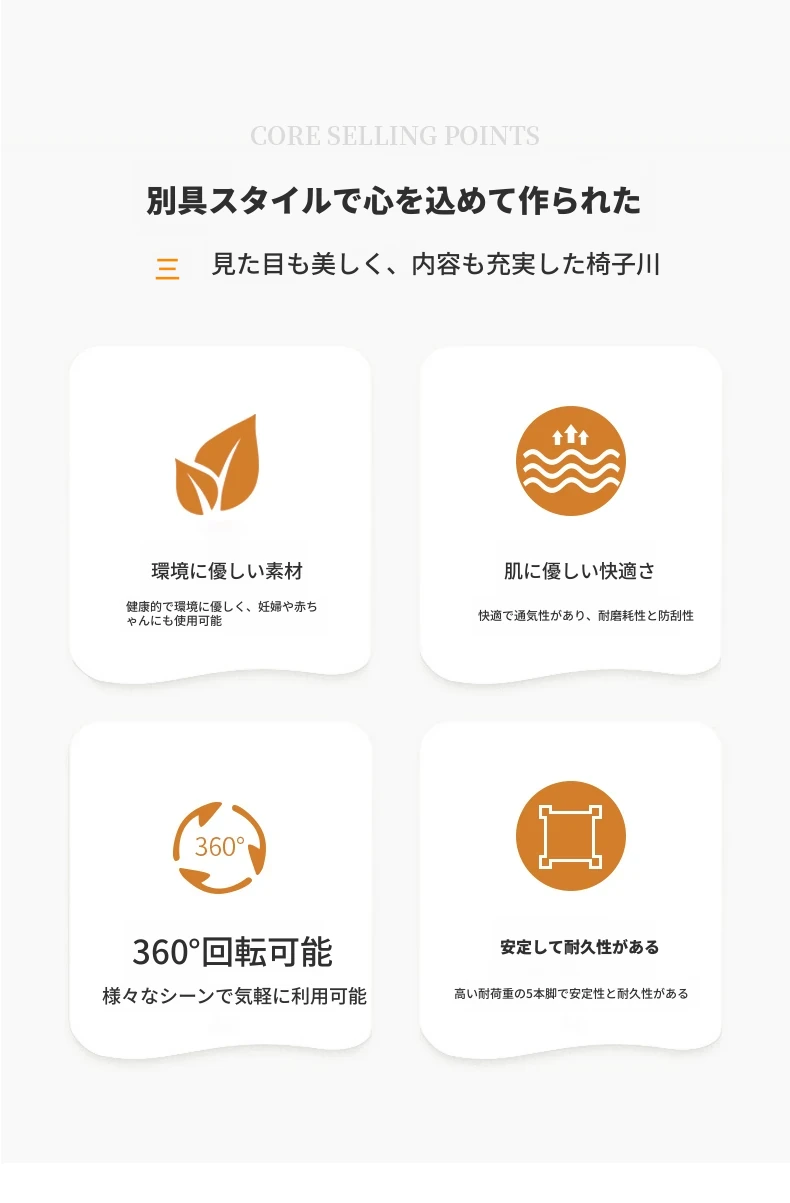 CORE SELLING POINTS

別具スタイルで心を込めて作られた

三 見た目も美しく、内容も充実した椅子川

環境に優しい素材

健康的で環境に優しく、妊婦や赤ちゃんにも使用可能

肌に優しい快適さ

快適で通気性があり、耐磨耗性と防刮性

360°

360°回転可能

様々なシーンで気軽に利用可能

安定して耐久性がある

高い耐荷重の5本脚で安定性と耐久性がある