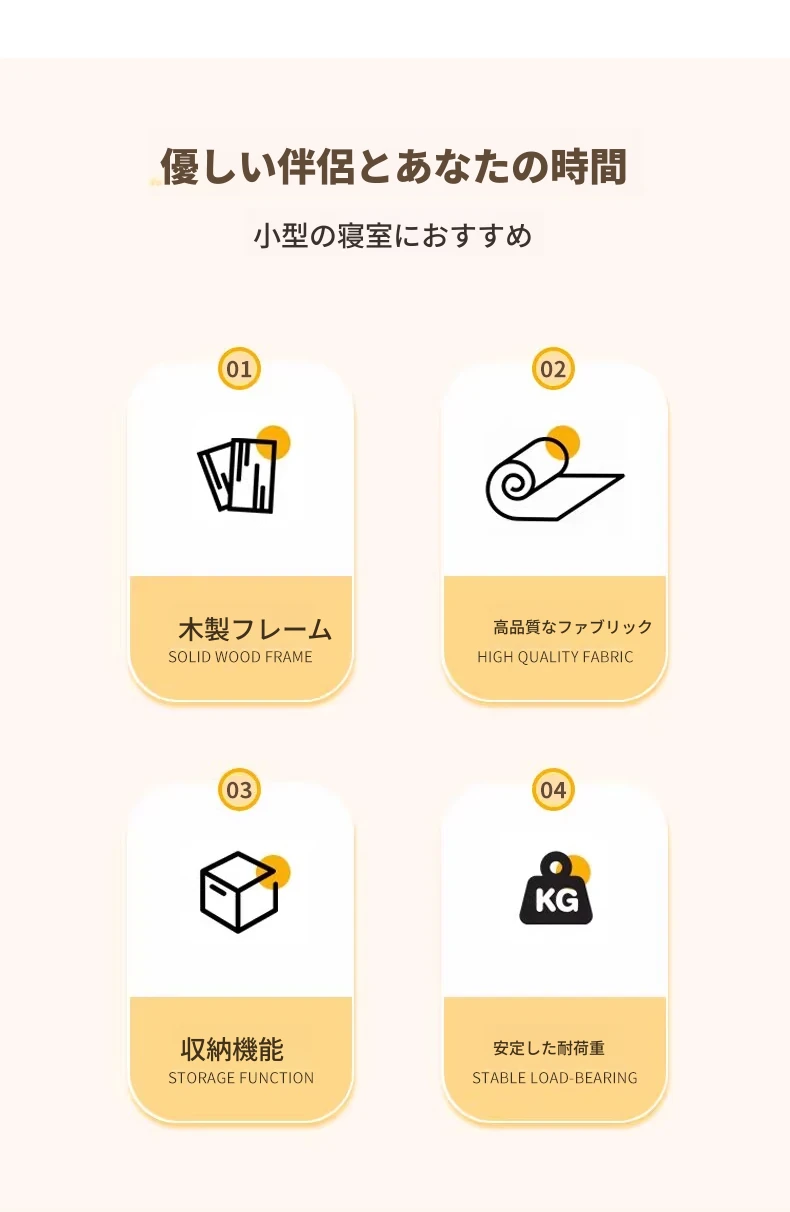 優しい伴侶とあなたの時間

小型の寝室におすすめ

01

木製フレーム
SOLID WOOD FRAME

02

高品質なファブリック
HIGH QUALITY FABRIC

03

収納機能
STORAGE FUNCTION

04

KG

安定した耐荷重
STABLE LOAD-BEARING